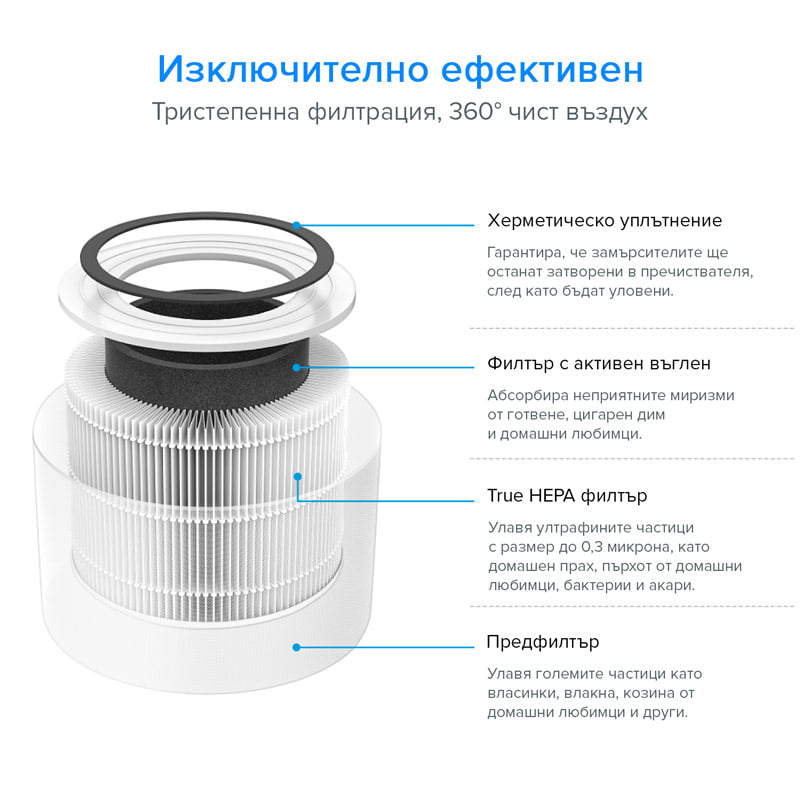 Изключително ефективен
Тристепенна филтрация, 360° чист въздух

Херметическо уплътнение

Гарантира, че замърсителите ще останат затворени в пречиствателя, след като бъдат уловени.

Филтър с активен въглен

Абсорбира неприятните миризми от готвене, цигарен дим и домашни любимци.

True HEPA филтър

Улавя ултрафините частици с размер до 0,3 микрона, като домашен прах, пърхот от домашни любимци, бактерии и акари.

Предфилтър

Улавя големите частици като власинки, влакна, козина от домашни любимци и други.